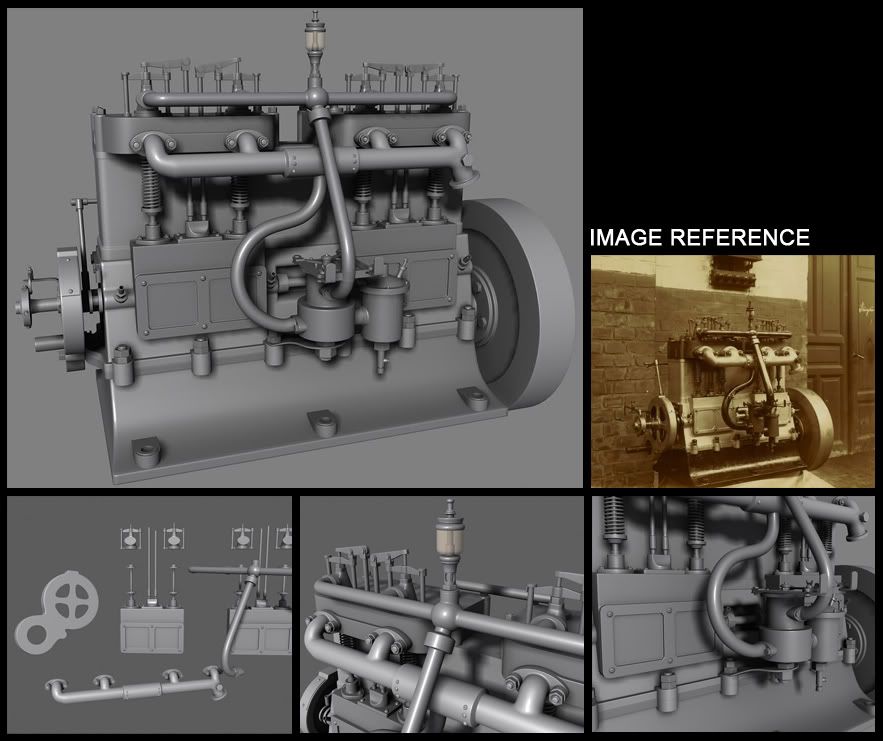 IMAGE REFERENCE