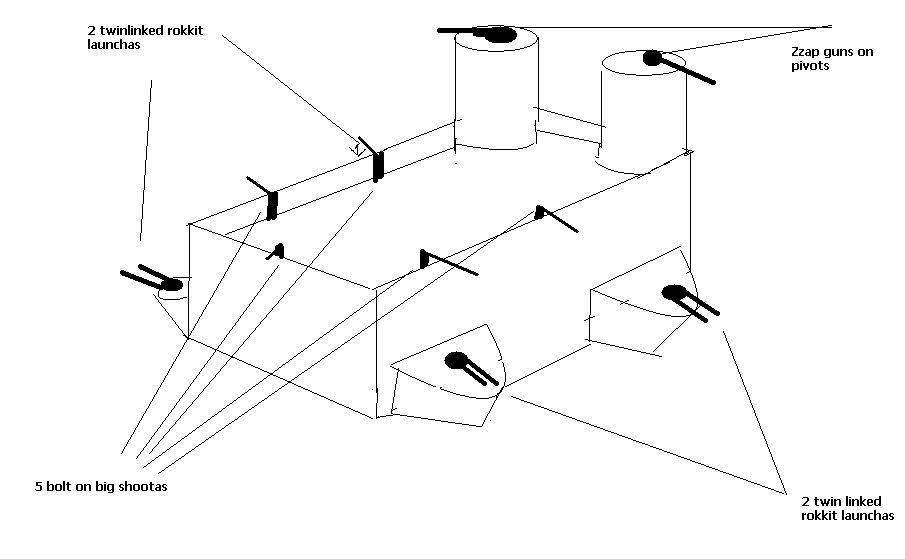 2 twinlinked rokkit launchas

Zzap guns on pivots

5 bolt on big shootas

2 twin linked rokkit launchas