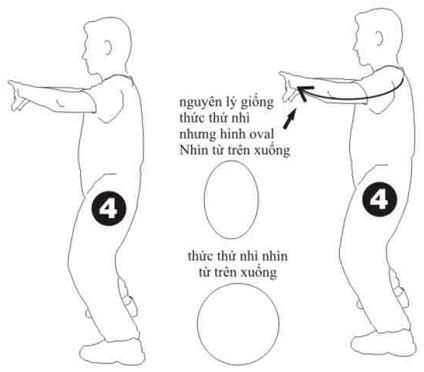 4

nguyên lý giống thức thứ nhì nhưng hình oval Nhìn từ trên xuống

thức thứ nhì nhìn từ trên xuống

4