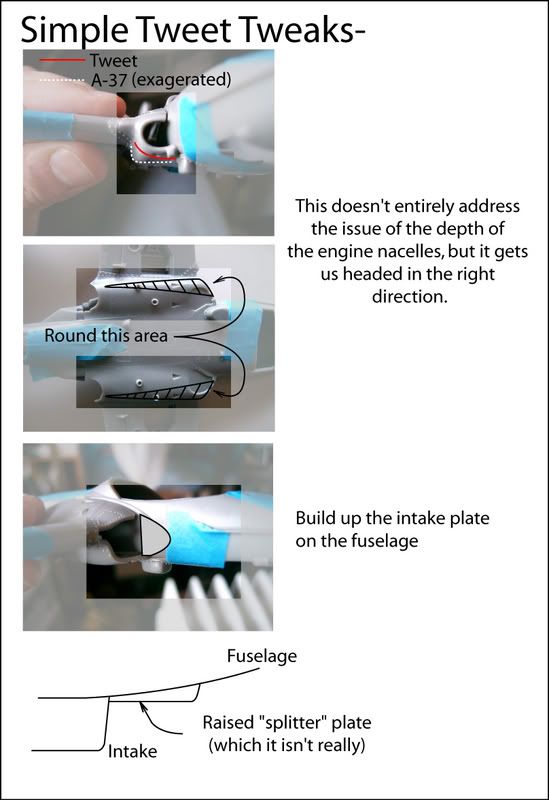 Simple Tweet Tweaks-

Tweet
A-37 (exagerated)

This doesn't entirely address the issue of the depth of the engine nacelles, but it gets us headed in the right direction.

Round this area

Build up the intake plate on the fuselage

Fuselage

Raised "splitter" plate (which it isn't really)

Intake