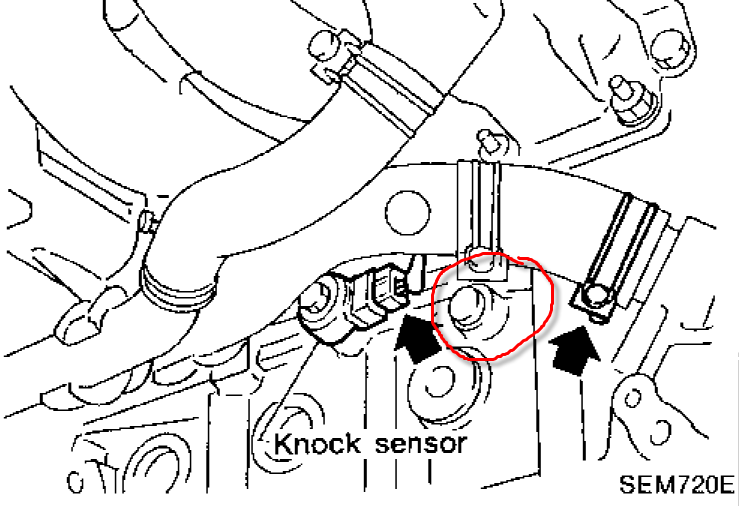 Knock sensor

SEM720E