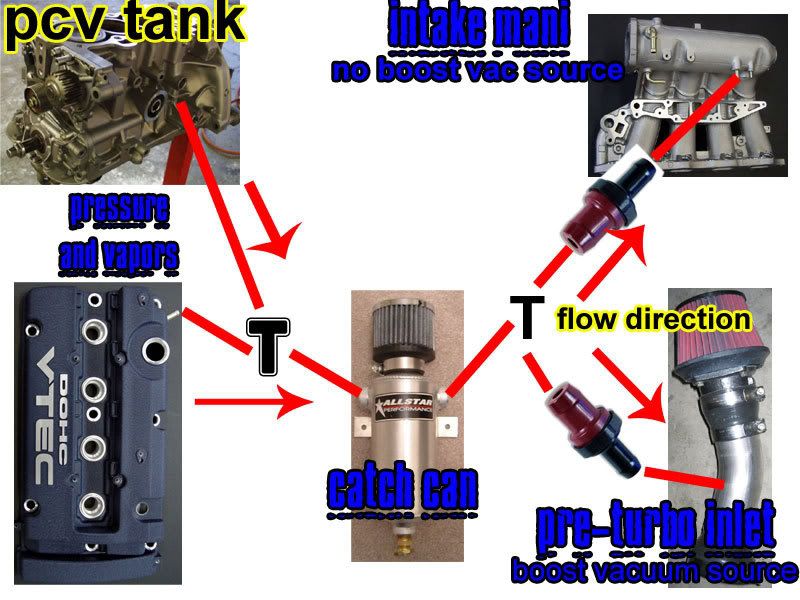 pcv tank

intake mani
no boost vac source

pressure
and vapors

DOHC VTEC

T

ALLSTAR PERFORMANCE

T

flow direction

catch can

pre-turbo inlet
boost vacuum source