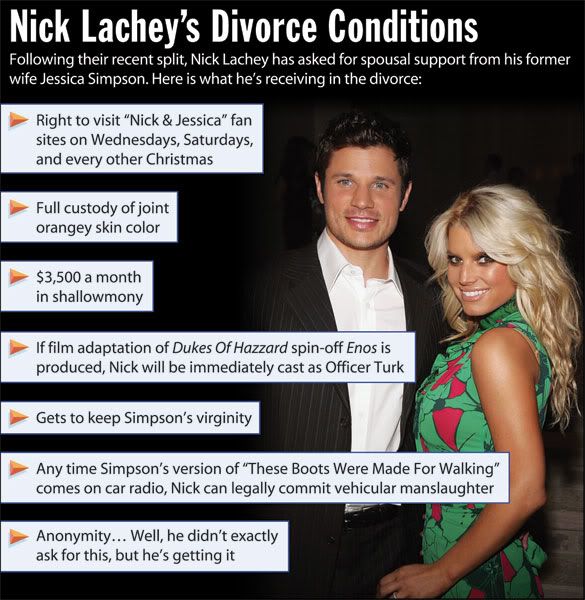 Nick Lachey's Divorce Conditions

Following their recent split, Nick Lachey has asked for spousal support from his former wife Jessica Simpson. Here is what he's receiving in the divorce:

Right to visit "Nick & Jessica" fan sites on Wednesdays, Saturdays, and every other Christmas

Full custody of joint orangey skin color

$3,500 a month in shallowmony

If film adaptation of Dukes Of Hazzard spin-off Enos is produced, Nick will be immediately cast as Officer Turk

Gets to keep Simpson's virginity

Any time Simpson's version of "These Boots Were Made For Walking" comes on car radio, Nick can legally commit vehicular manslaughter

Anonymity… Well, he didn't exactly ask for this, but he's getting it