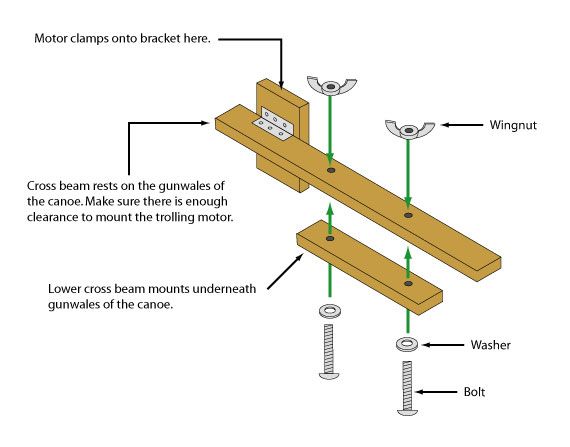 Motor clamps onto bracket here.

Wingnut

Cross beam rests on the gunwales of the canoe. Make sure there is enough clearance to mount the trolling motor.

Lower cross beam mounts underneath gunwales of the canoe.

Washer

Bolt